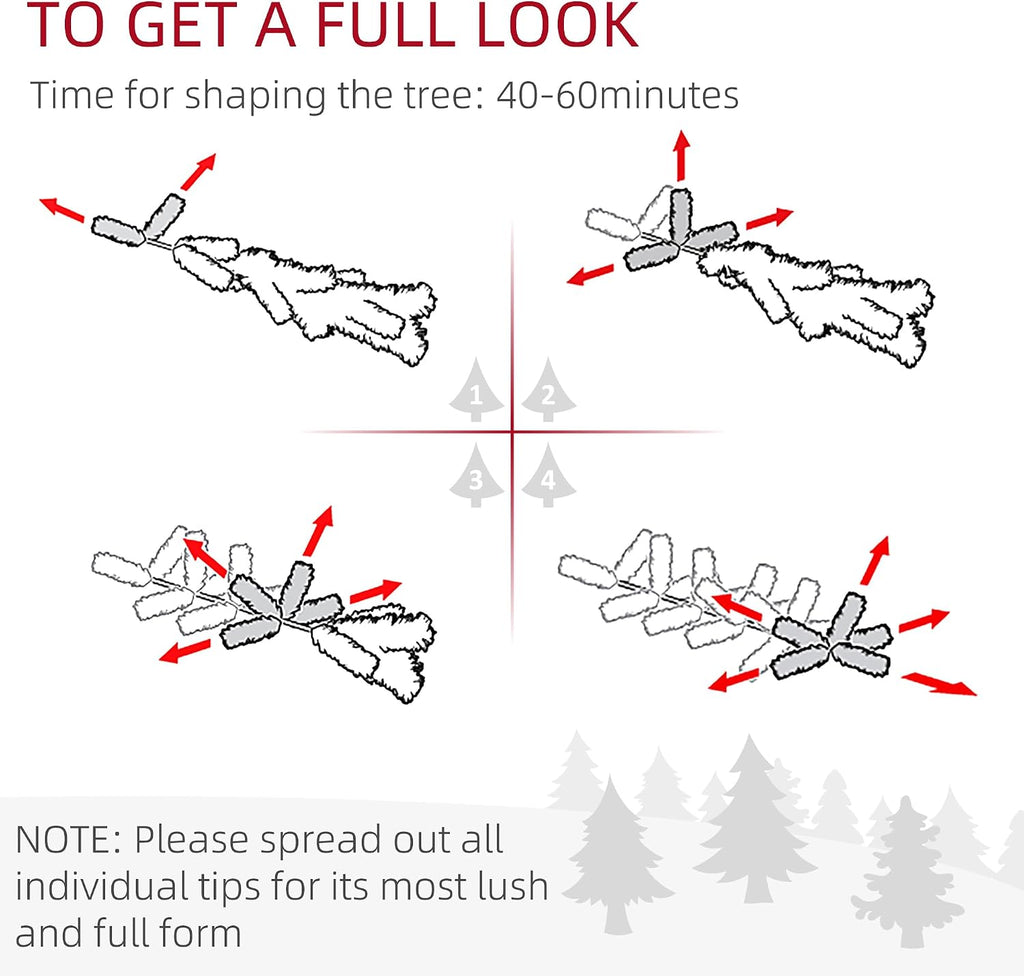 TO GET A FULL LOOK

Time for shaping the tree: 40-60minutes

1 2 3 4

NOTE: Please spread out all individual tips for its most lush and full form