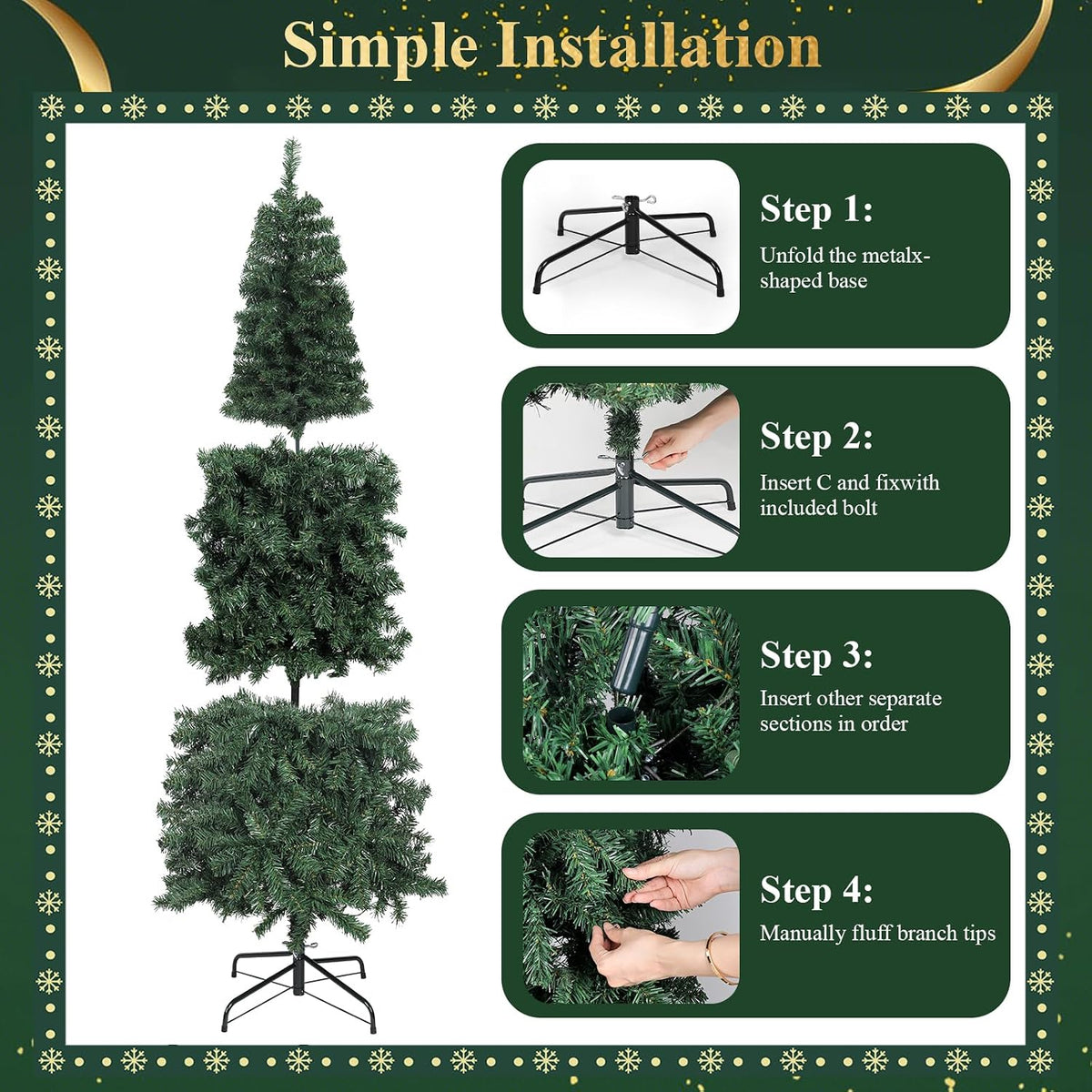 Simple Installation

Step 1:
Unfold the metalx-shaped base

Step 2:
Insert C and fixwith included bolt

Step 3:
Insert other separate sections in order

Step 4:
Manually fluff branch tips